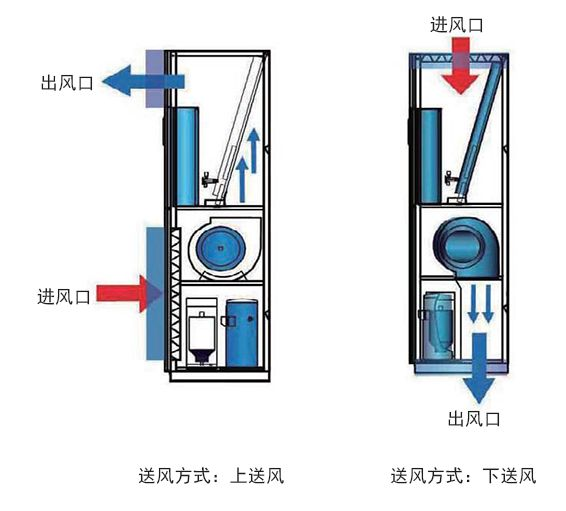 出风口

进风口

送风方式：上送风

进风口

出风口

送风方式：下送风